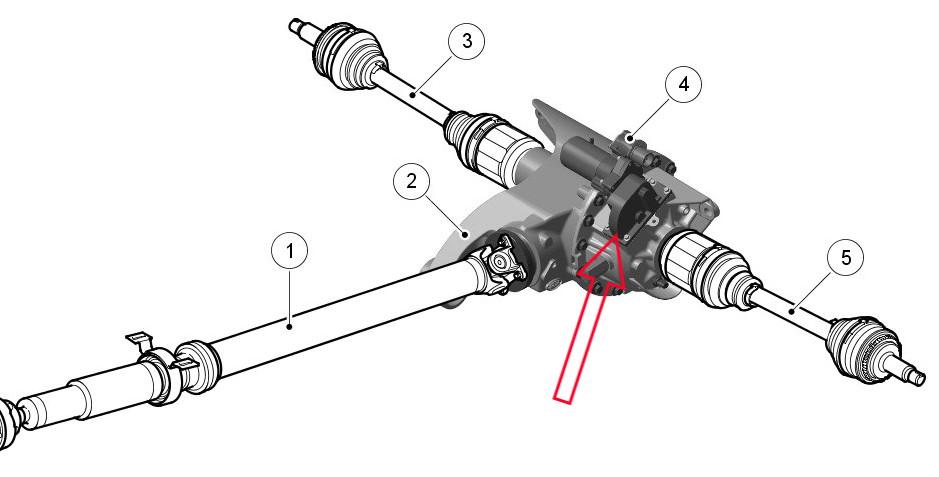 3
4
2
1
5