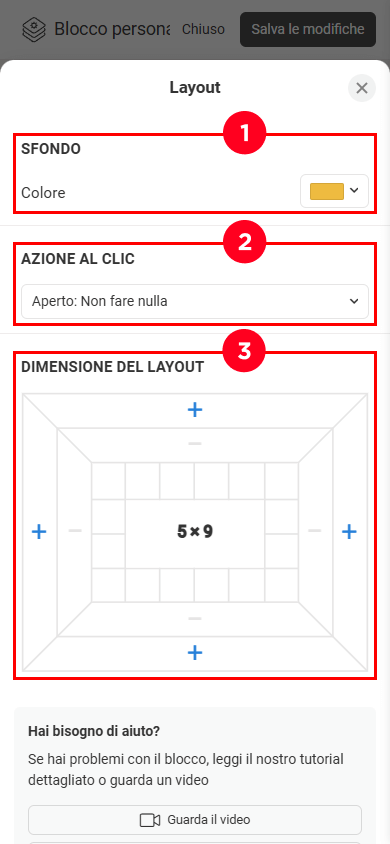 Blocco persona Chiuso Salva le modifiche

Layout

1

SFONDO

Colore

2

AZIONE AL CLIC

Aperto: Non fare nulla

3

DIMENSIONE DEL LAYOUT

+
−
+ − 5 × 9 − +
−
+

Hai bisogno di aiuto?

Se hai problemi con il blocco, leggi il nostro tutorial dettagliato o guarda un video

Guarda il video